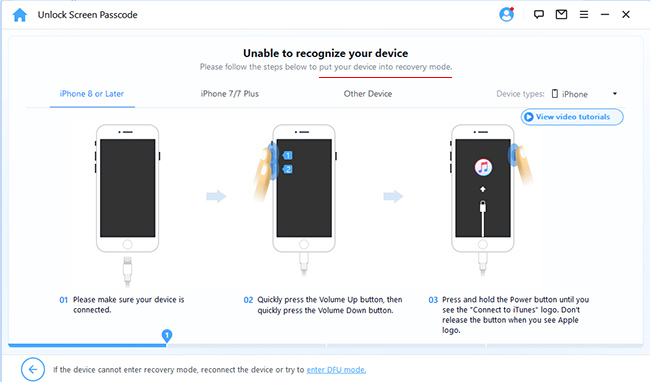 Unlock Screen Passcode

Unable to recognize your device

Please follow the steps below to put your device into recovery mode.

iPhone 8 or Later

iPhone 7/7 Plus

Other Device

Device types: iPhone

View video tutorials

1

2

01 Please make sure your device is connected.

02 Quickly press the Volume Up button, then quickly press the Volume Down button.

03 Press and hold the Power button until you see the "Connect to iTunes" logo. Don't release the button when you see Apple logo.

1

If the device cannot enter recovery mode, reconnect the device or try to enter DFU mode.