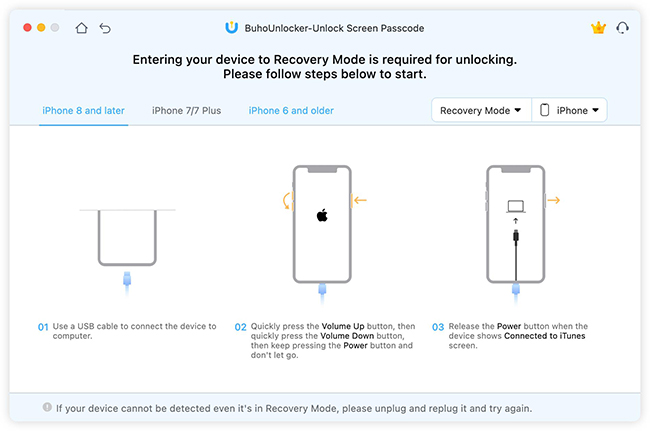 BuhoUnlocker-Unlock Screen Passcode

Entering your device to Recovery Mode is required for unlocking.
Please follow steps below to start.

iPhone 8 and later    iPhone 7/7 Plus    iPhone 6 and older

Recovery Mode    iPhone

01 Use a USB cable to connect the device to computer.

02 Quickly press the Volume Up button, then quickly press the Volume Down button, then keep pressing the Power button and don't let go.

03 Release the Power button when the device shows Connected to iTunes screen.

If your device cannot be detected even it's in Recovery Mode, please unplug and replug it and try again.