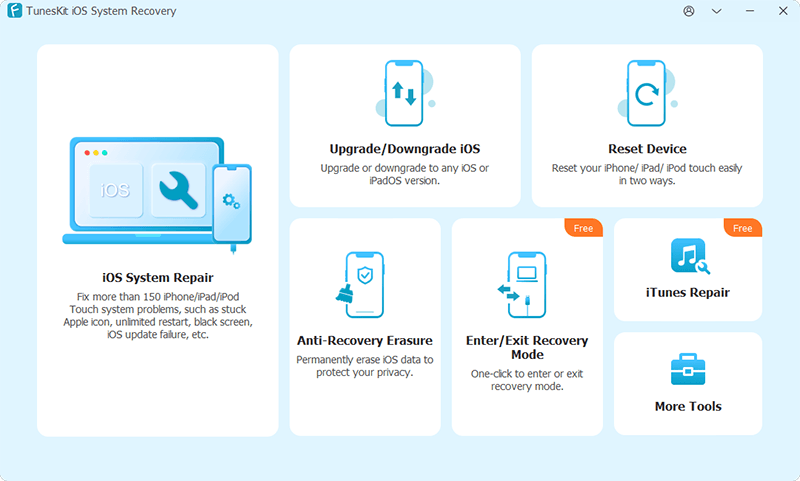 TunesKit iOS System Recovery

iOS

iOS System Repair
Fix more than 150 iPhone/iPad/iPod Touch system problems, such as stuck Apple icon, unlimited restart, black screen, iOS update failure, etc.

Upgrade/Downgrade iOS
Upgrade or downgrade to any iOS or iPadOS version.

Reset Device
Reset your iPhone/ iPad/ iPod touch easily in two ways.

Anti-Recovery Erasure
Permanently erase iOS data to protect your privacy.

Free
Enter/Exit Recovery Mode
One-click to enter or exit recovery mode.

Free
iTunes Repair

More Tools